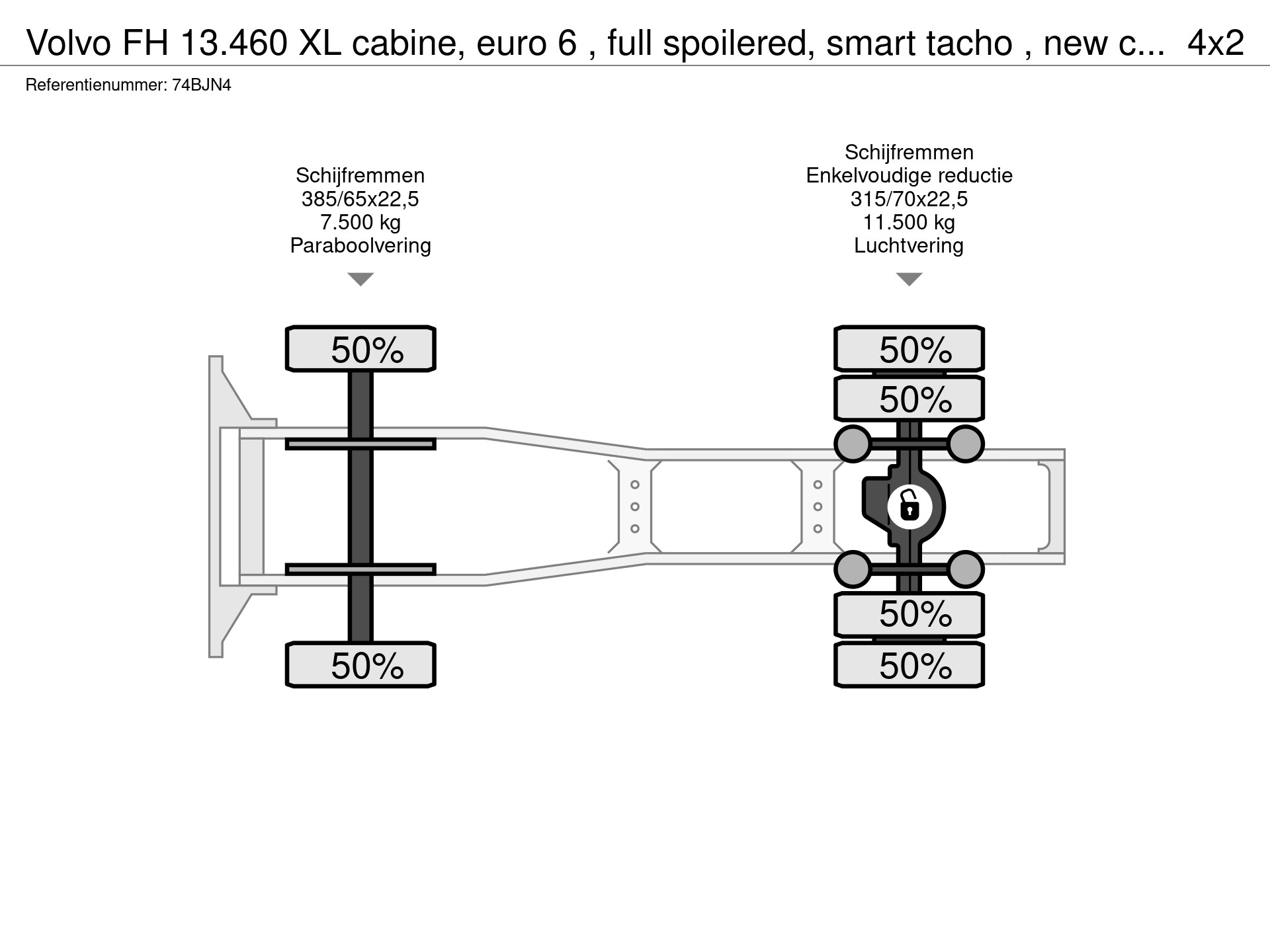 Volvo FH 13.460 XL cabine, euro 6 , full spoilered, smart tacho , new c... 4x2
Referentienummer: 74BJN4

Schijfremmen
385/65x22,5
7.500 kg
Paraboolvering

Schijfremmen
Enkelvoudige reductie
315/70x22,5
11.500 kg
Luchtvering

50%
50%

50%
50%
50%
50%